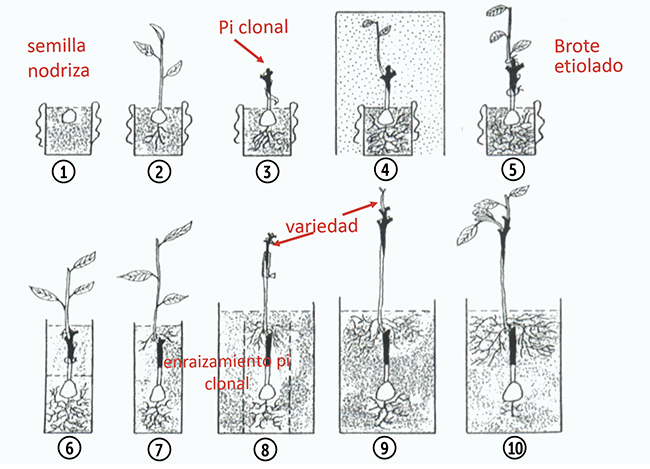 semilla nodriza

Pi clonal

Brote etiolado

1
2
3
4
5

variedad

enraizamiento pi clonal

6
7
8
9
10