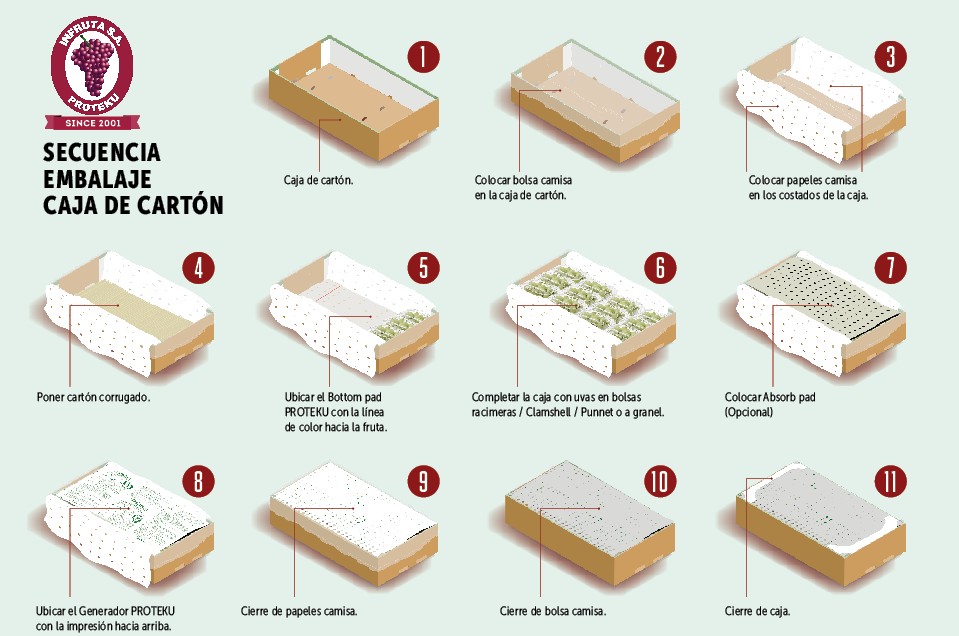 INFRUTA S.A.
PROTEKU
SINCE 2001

SECUENCIA EMBALAJE CAJA DE CARTÓN

1
Caja de cartón.

2
Colocar bolsa camisa en la caja de cartón.

3
Colocar papeles camisa en los costados de la caja.

4
Poner cartón corrugado.

5
Ubicar el Bottom pad PROTEKU con la línea de color hacia la fruta.

6
Completar la caja con uvas en bolsas racimeras / Clamshell / Punnet o a granel.

7
Colocar Absorb pad (Opcional)

8
Ubicar el Generador PROTEKU con la impresión hacia arriba.

9
Cierre de papeles camisa.

10
Cierre de bolsa camisa.

11
Cierre de caja.